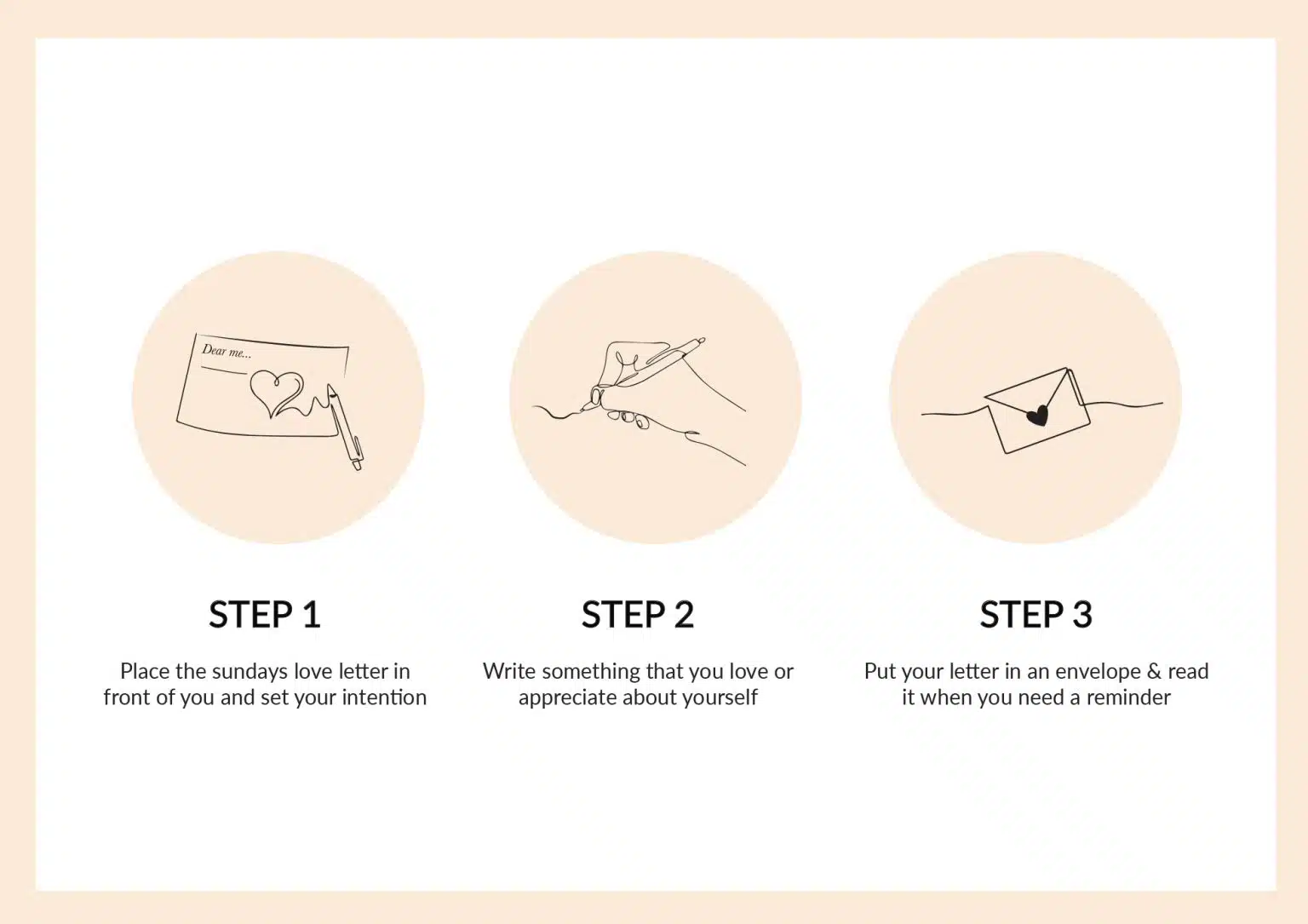 Dear me...

STEP 1

Place the sundays love letter in front of you and set your intention

STEP 2

Write something that you love or appreciate about yourself

STEP 3

Put your letter in an envelope & read it when you need a reminder