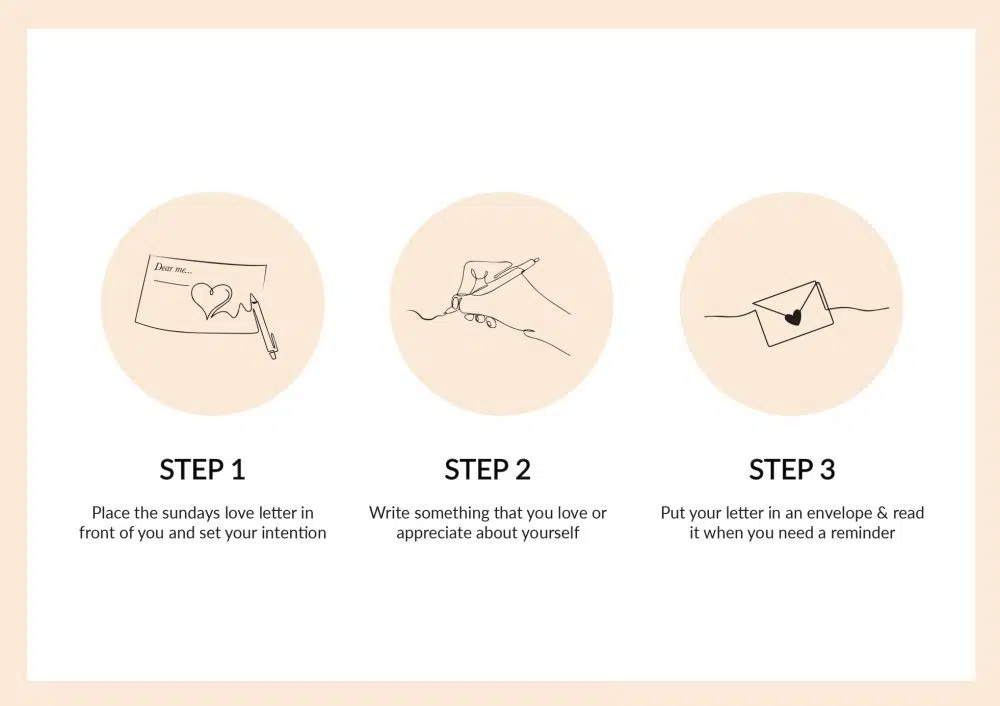 Dear me...

STEP 1

Place the sundays love letter in front of you and set your intention

STEP 2

Write something that you love or appreciate about yourself

STEP 3

Put your letter in an envelope & read it when you need a reminder