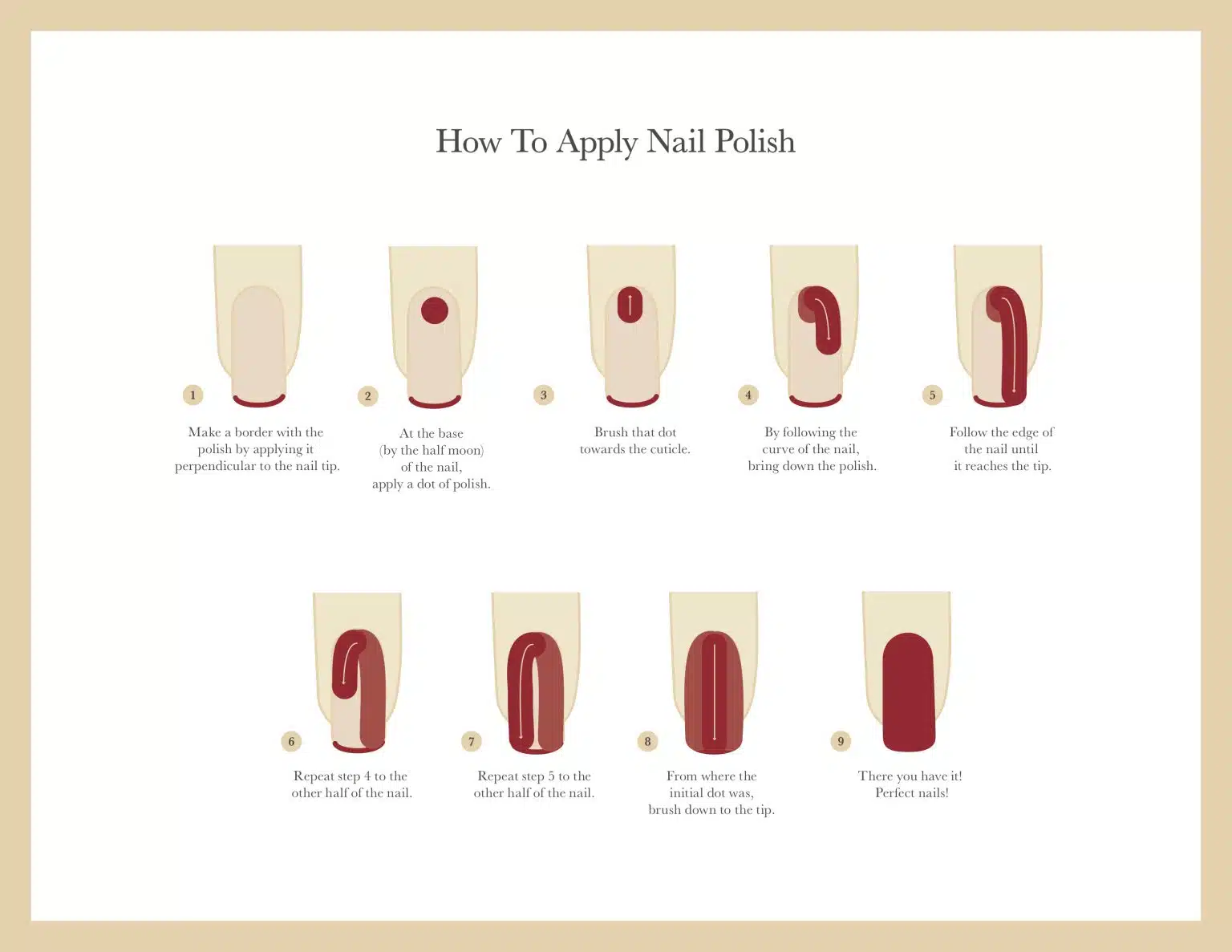 How To Apply Nail Polish

1
Make a border with the polish by applying it perpendicular to the nail tip.

2
At the base (by the half moon) of the nail, apply a dot of polish.

3
Brush that dot towards the cuticle.

4
By following the curve of the nail, bring down the polish.

5
Follow the edge of the nail until it reaches the tip.

6
Repeat step 4 to the other half of the nail.

7
Repeat step 5 to the other half of the nail.

8
From where the initial dot was, brush down to the tip.

9
There you have it! Perfect nails!