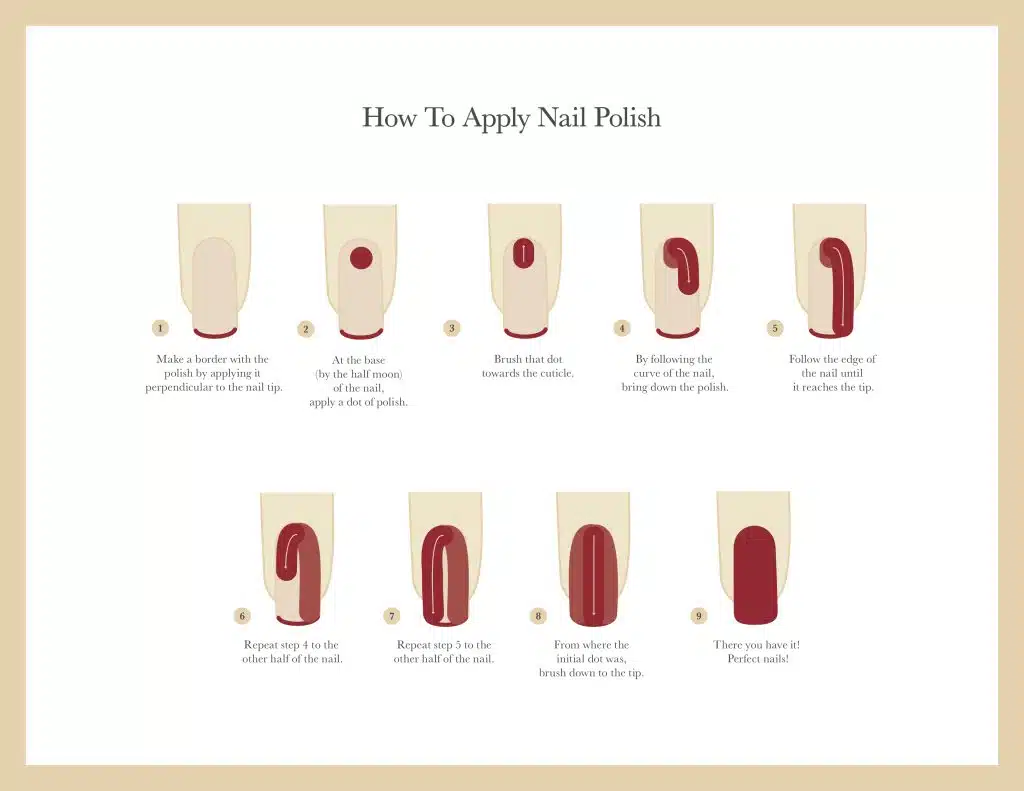 How To Apply Nail Polish

1

Make a border with the polish by applying it perpendicular to the nail tip.

2

At the base (by the half moon) of the nail, apply a dot of polish.

3

Brush that dot towards the cuticle.

4

By following the curve of the nail, bring down the polish.

5

Follow the edge of the nail until it reaches the tip.

6

Repeat step 4 to the other half of the nail.

7

Repeat step 5 to the other half of the nail.

8

From where the initial dot was, brush down to the tip.

9

There you have it! Perfect nails!